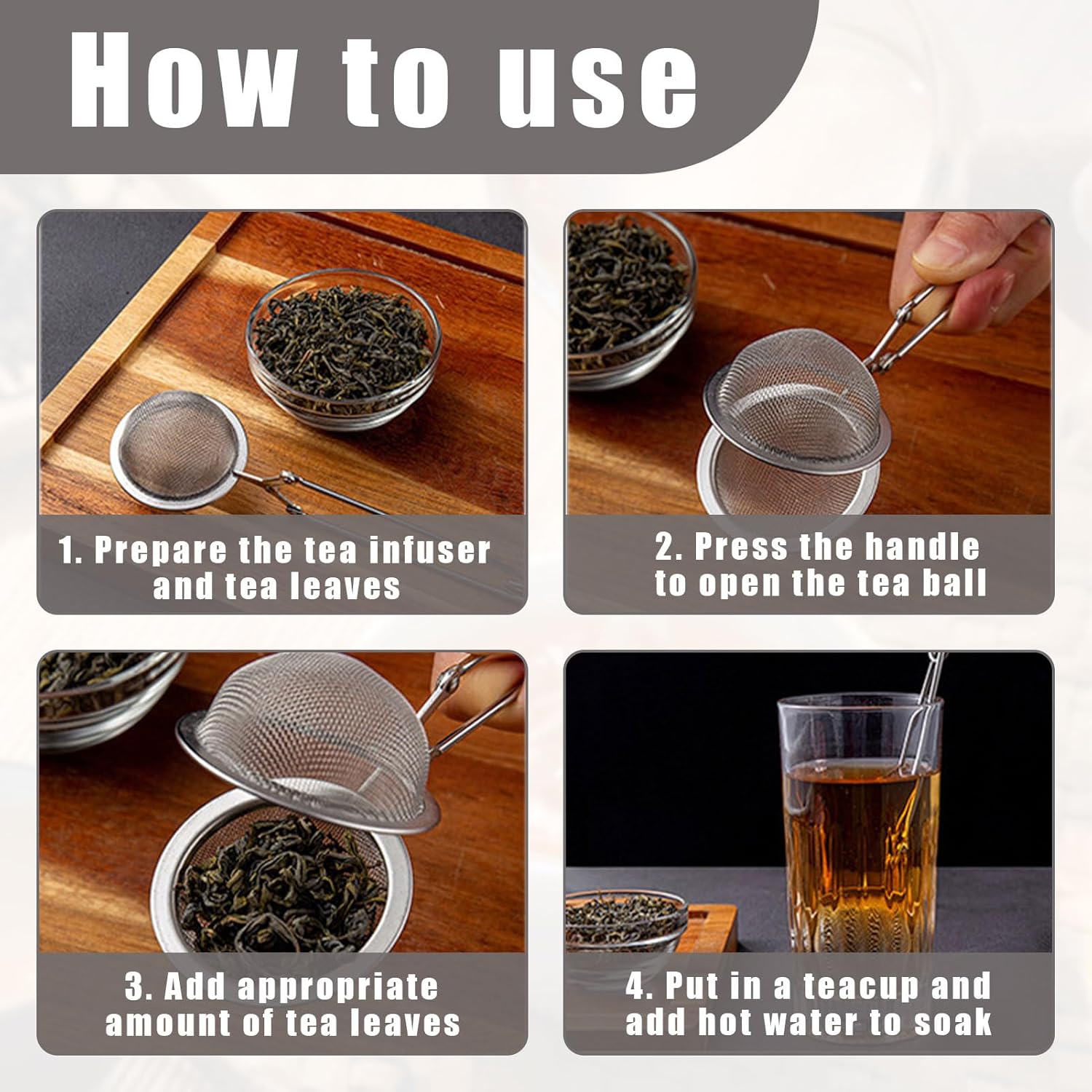 How to use

1. Prepare the tea infuser and tea leaves

2. Press the handle to open the tea ball

3. Add appropriate amount of tea leaves

4. Put in a teacup and add hot water to soak