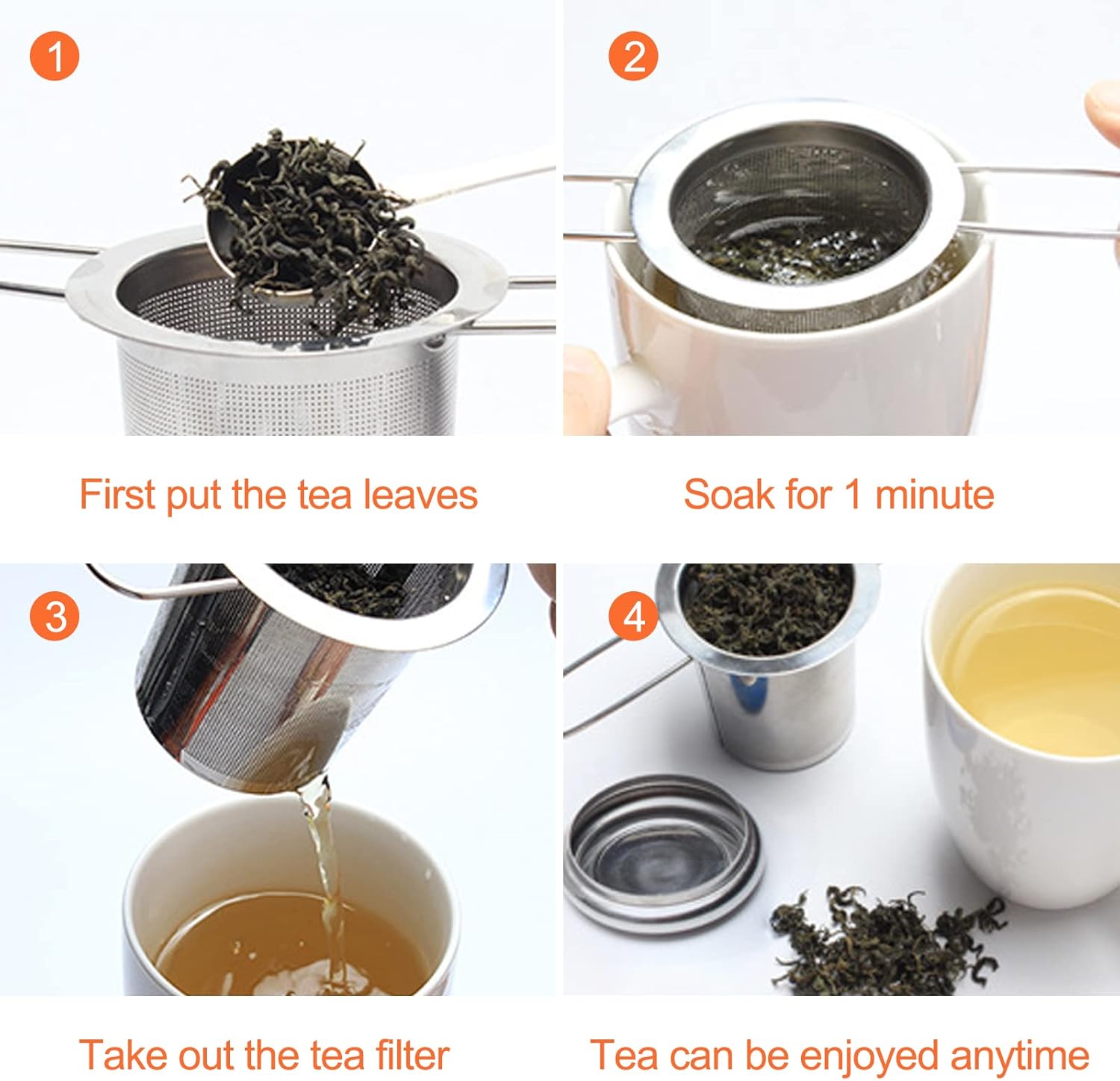 1

First put the tea leaves

2

Soak for 1 minute

3

Take out the tea filter

4

Tea can be enjoyed anytime